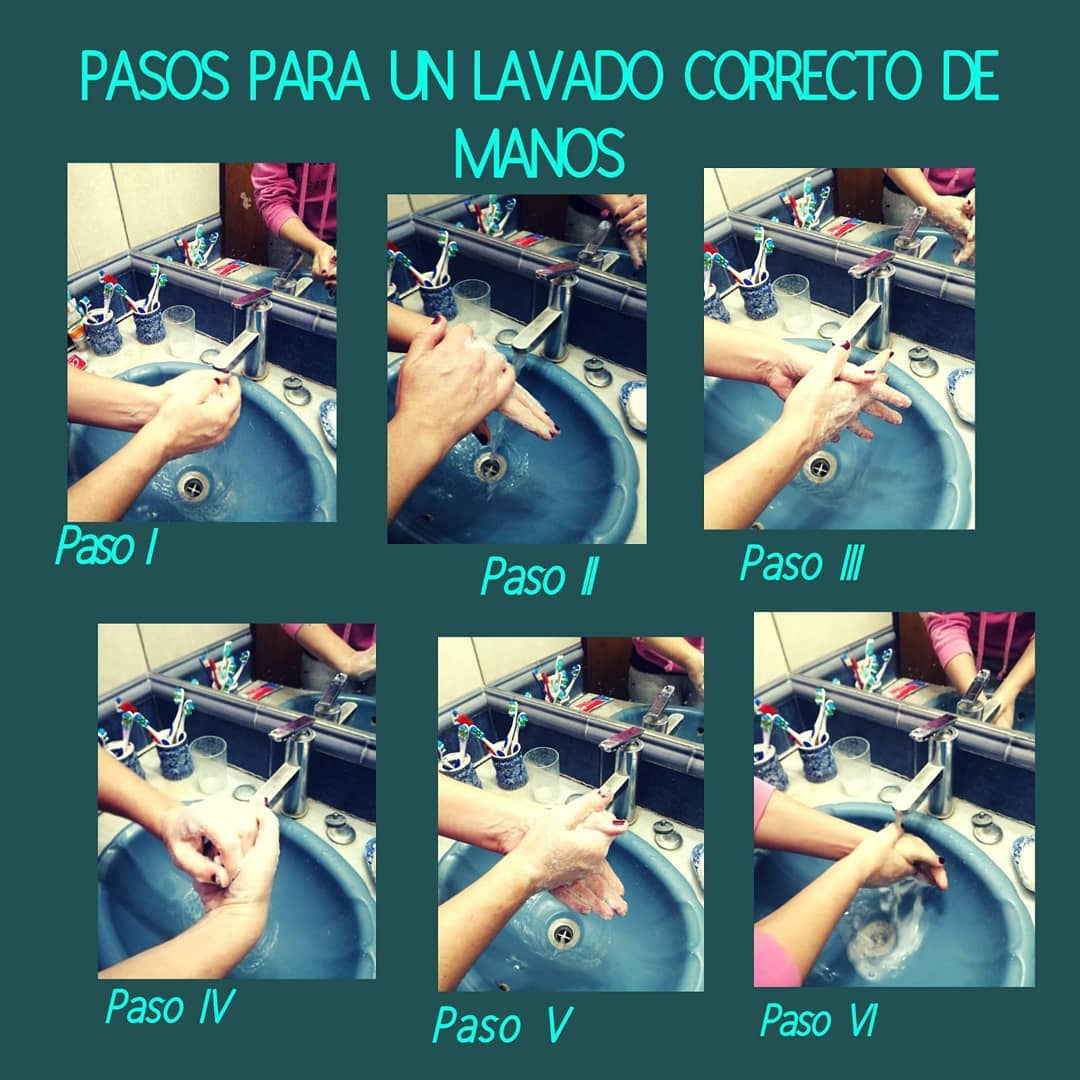 PASOS PARA UN LAVADO CORRECTO DE MANOS

Paso I

Paso II

Paso III

Paso IV

Paso V

Paso VI